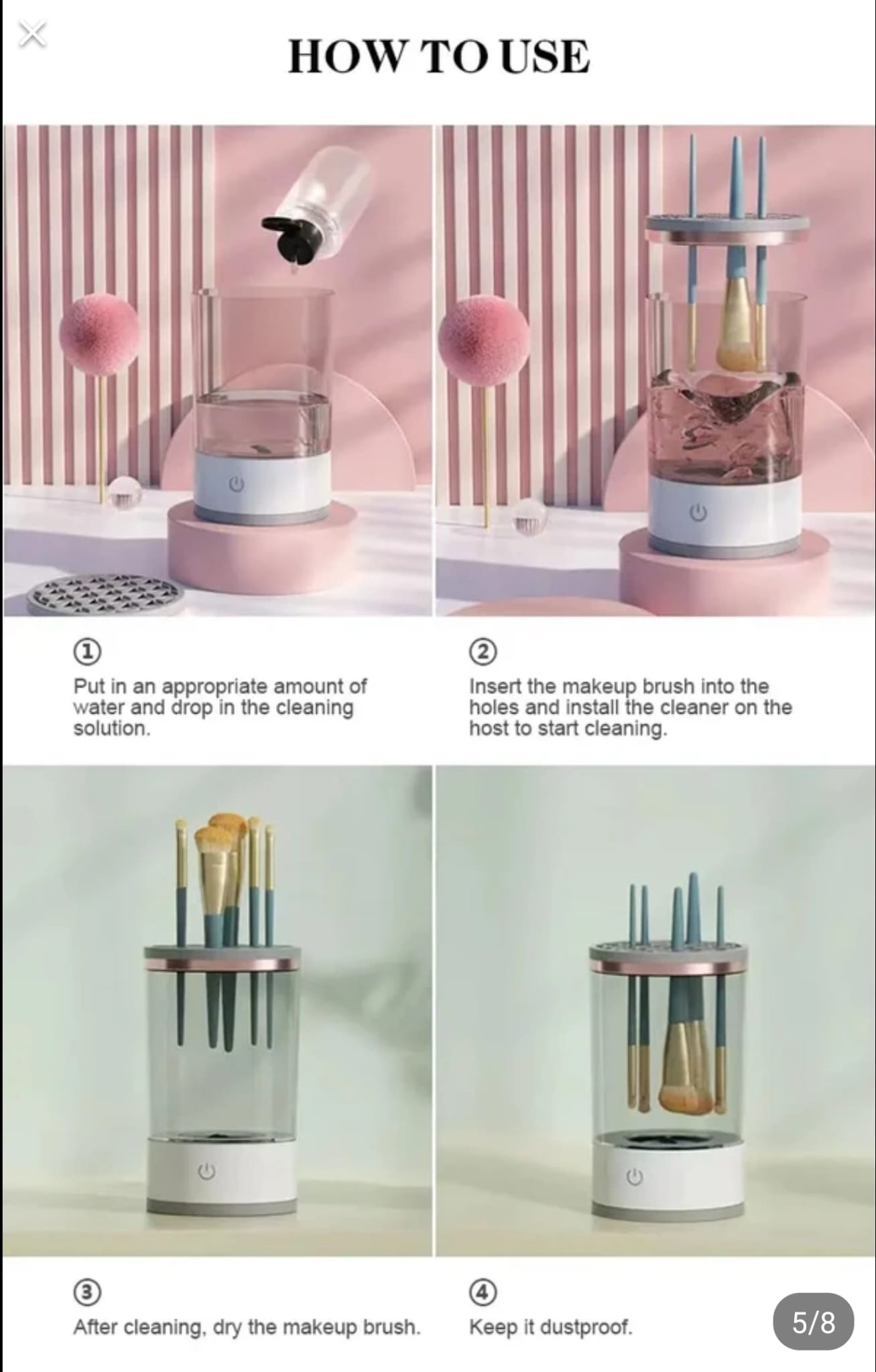 HOW TO USE

①
Put in an appropriate amount of water and drop in the cleaning solution.

②
Insert the makeup brush into the holes and install the cleaner on the host to start cleaning.

③
After cleaning, dry the makeup brush.

④
Keep it dustproof.

5/8